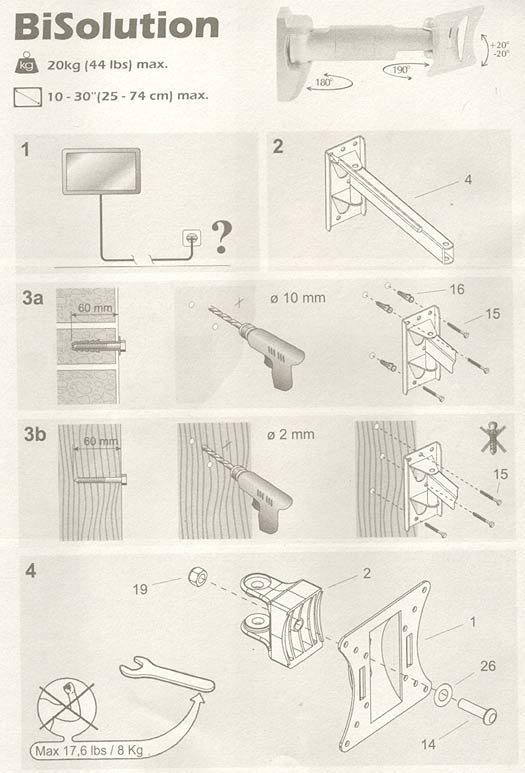 BiSolution

kg 20kg (44 lbs) max.

10 - 30"(25 - 74 cm) max.

180° 190° +20° -20°

1

?

2

4

3a

60 mm

ø 10 mm

16

15

3b

60 mm

ø 2 mm

15

4

19

2

1

26

14

Max 17,6 lbs / 8 Kg