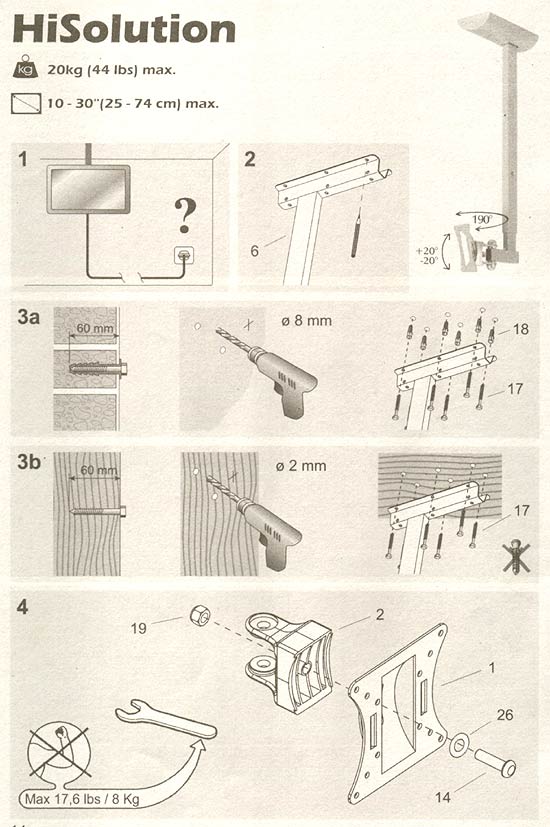 HiSolution

kg 20kg (44 lbs) max.

10 - 30"(25 - 74 cm) max.

190°

+20°
-20°

1

?

2

6

3a

60 mm

ø 8 mm

18

17

3b

60 mm

ø 2 mm

17

4

19

2

1

26

14

Max 17,6 lbs / 8 Kg